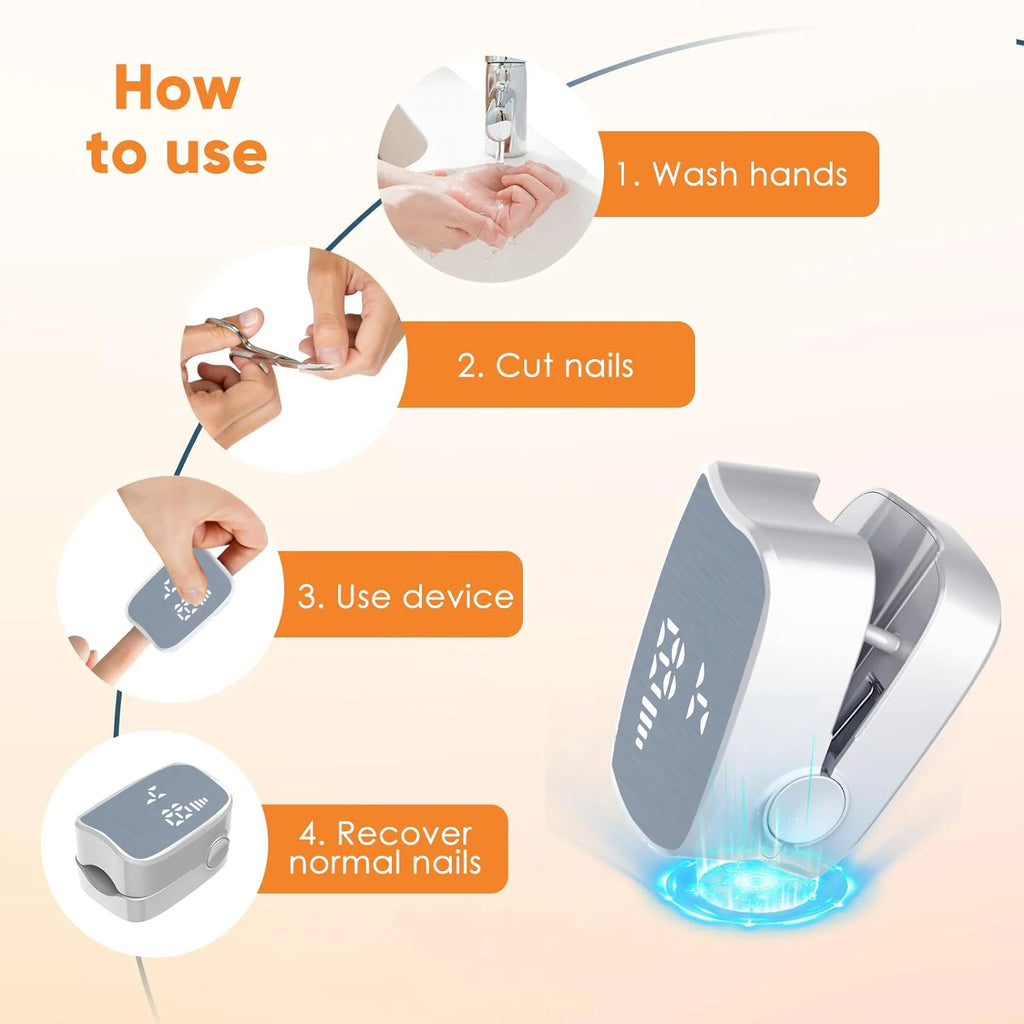 How to use

1. Wash hands

2. Cut nails

3. Use device

4. Recover normal nails